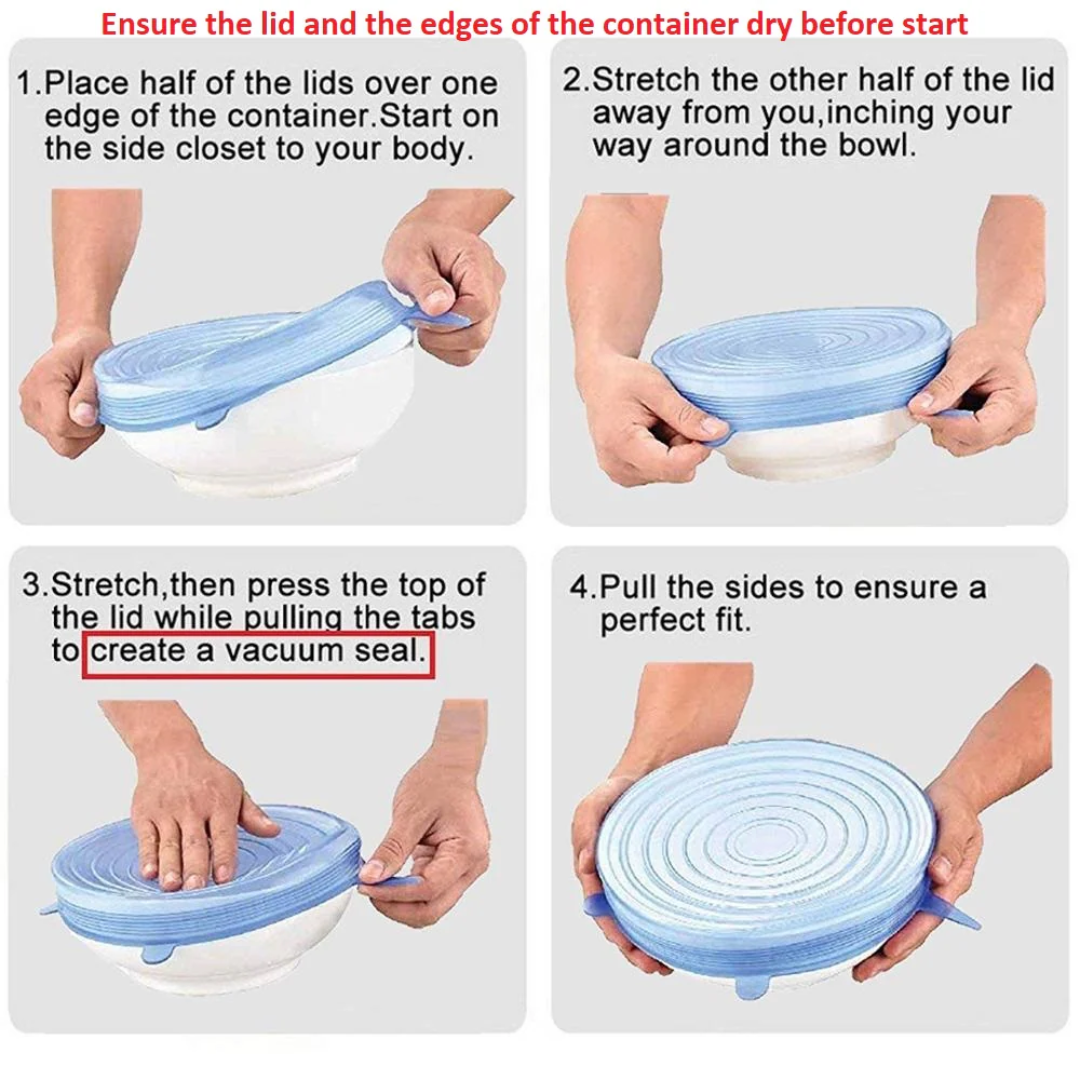 Ensure the lid and the edges of the container dry before start

1.Place half of the lids over one edge of the container.Start on the side closet to your body.

2.Stretch the other half of the lid away from you,inching your way around the bowl.

3.Stretch,then press the top of the lid while pulling the tabs to create a vacuum seal.

4.Pull the sides to ensure a perfect fit.