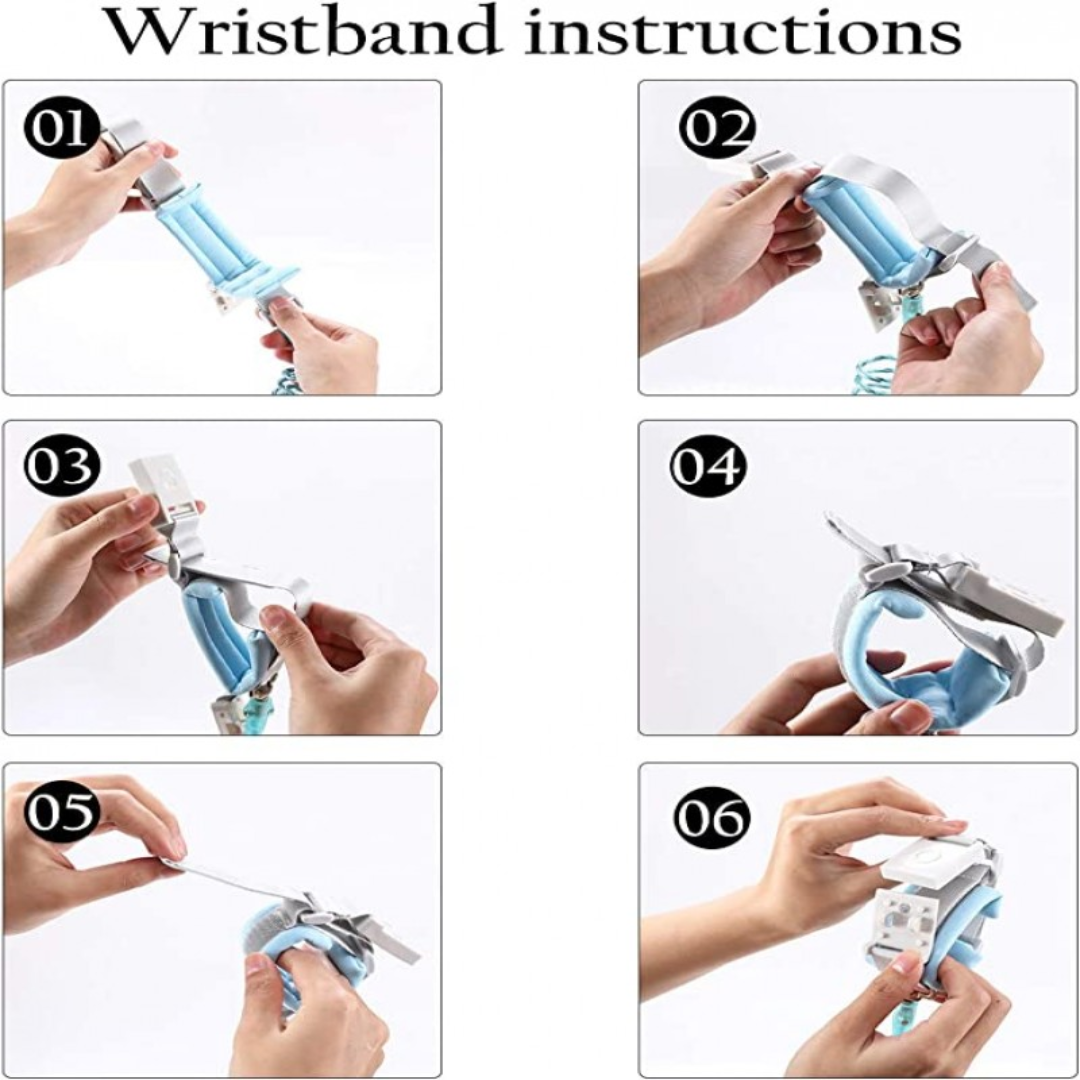 Wristband instructions

01

02

03

04

05

06