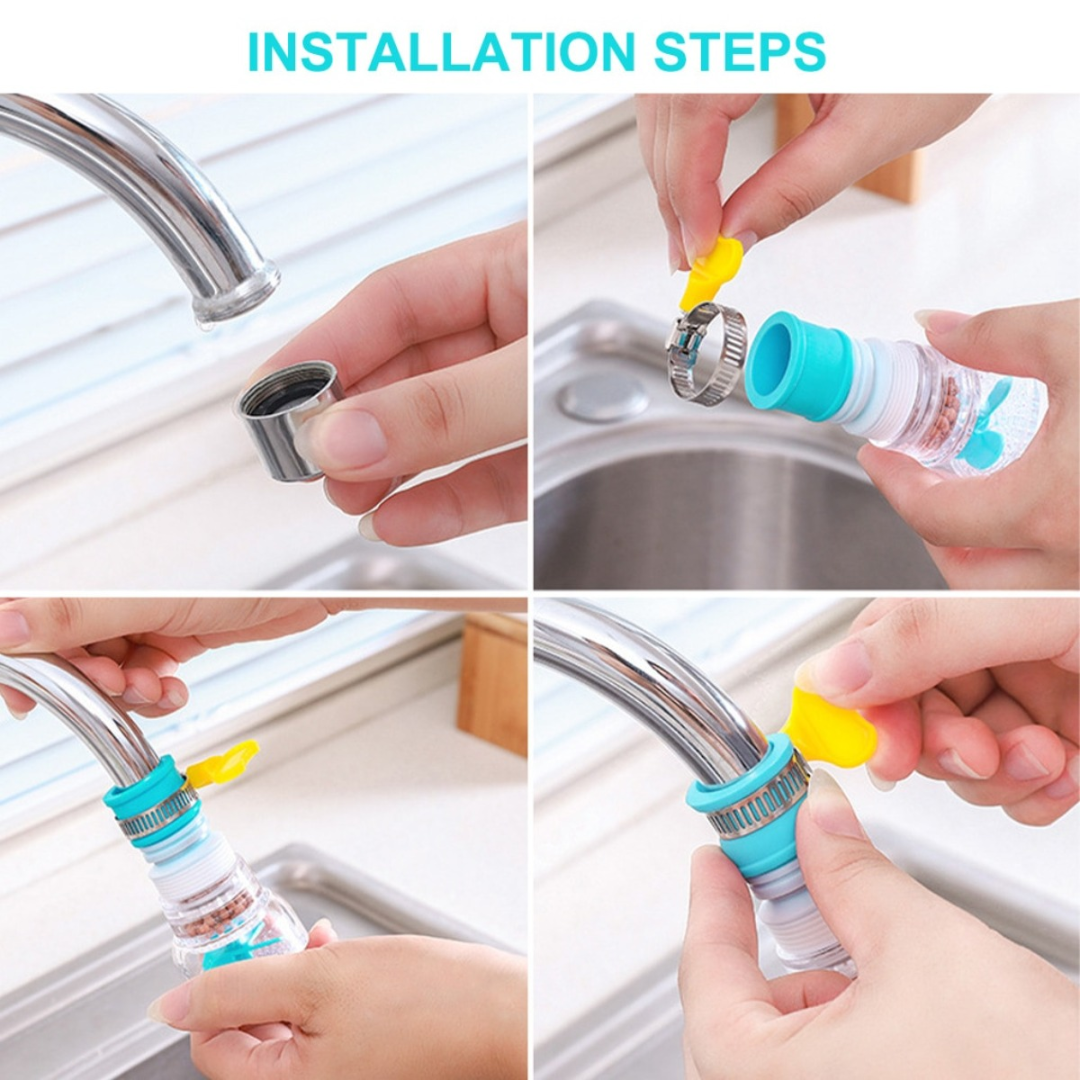 INSTALLATION STEPS